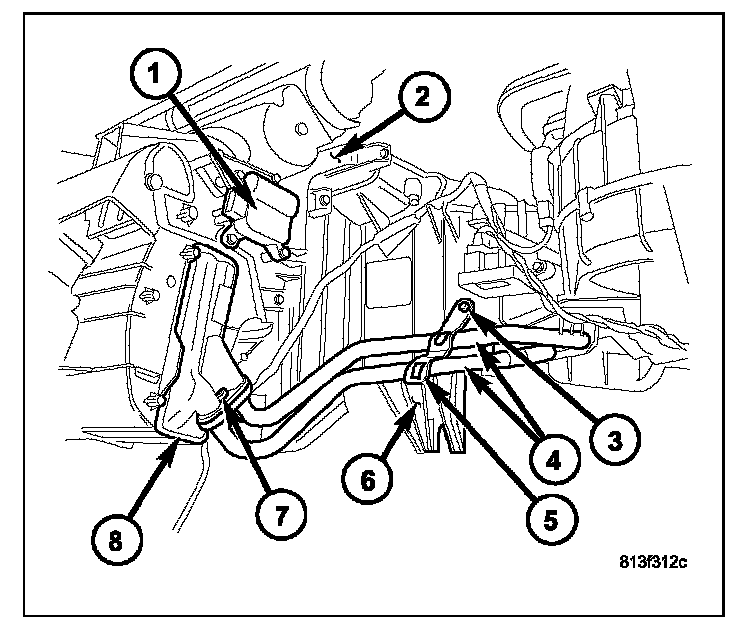 1
2
3
4
5
6
7
8
813f312c