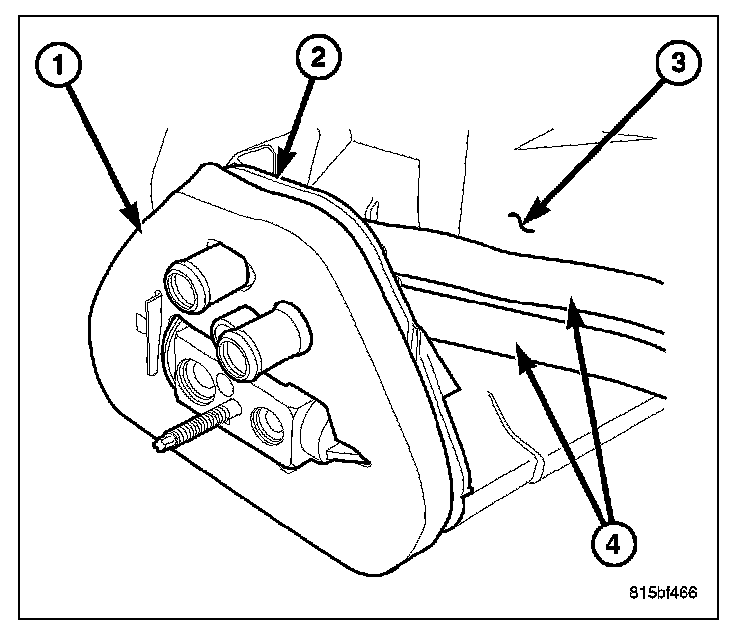 1
2
3
4
815bf466