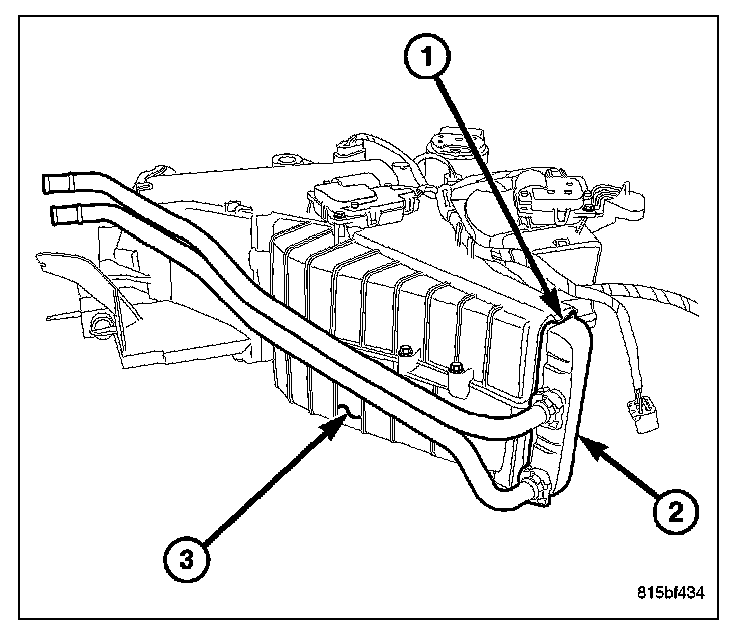 1
2
3
815bf434