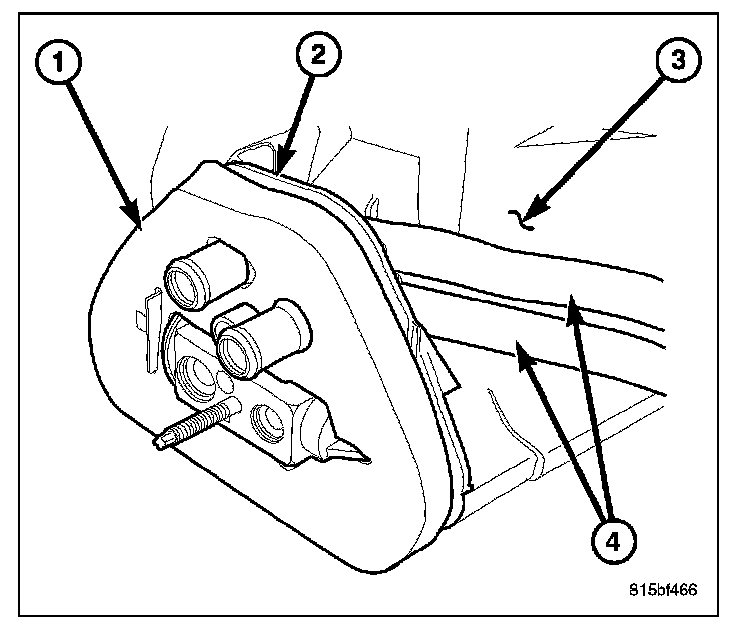 1
2
3
4
815bf466