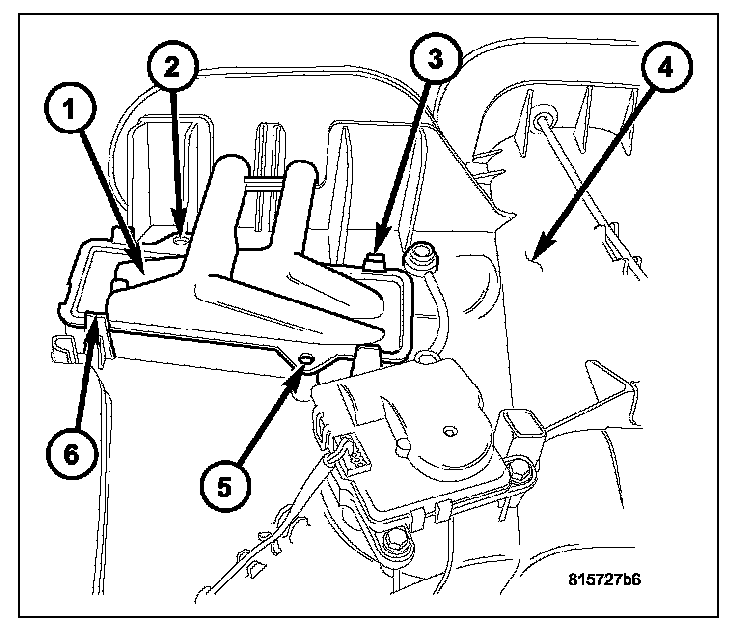 1
2
3
4
6
5
815727b6