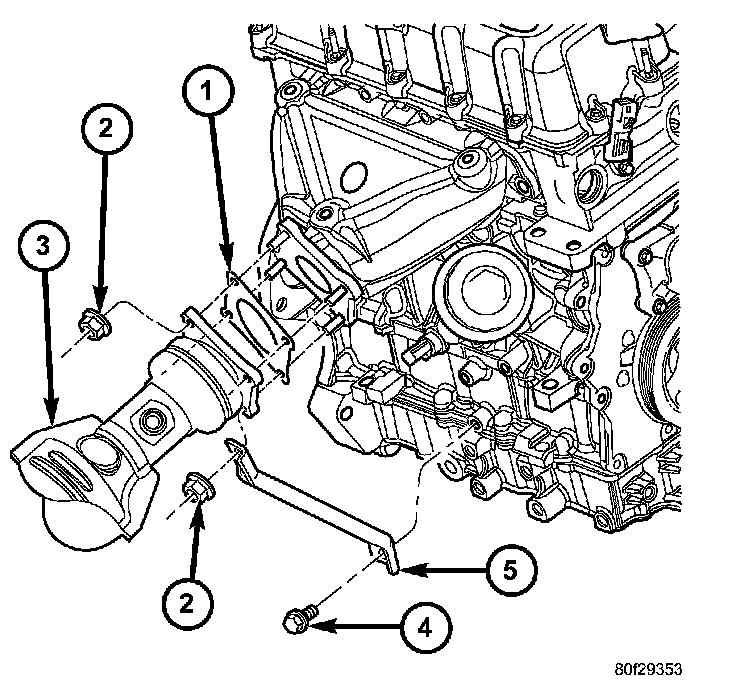 1
2
3
2
5
4
80f29353