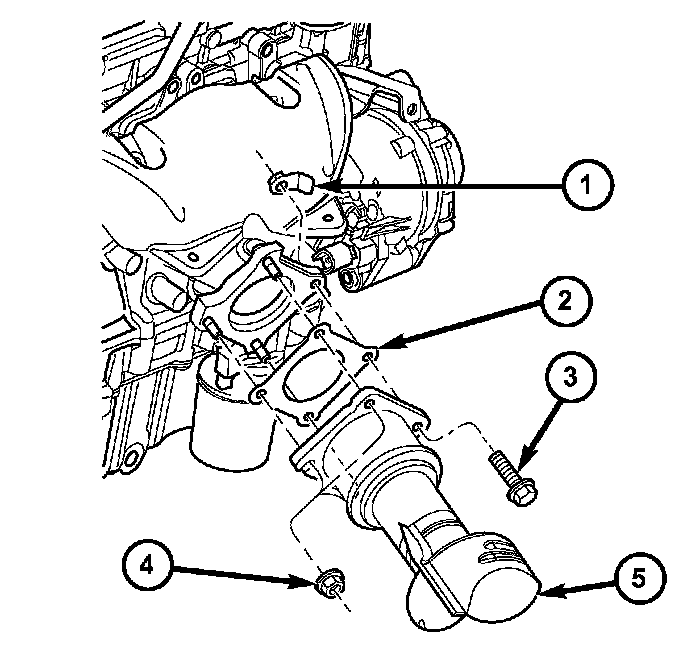 1
2
3
4
5