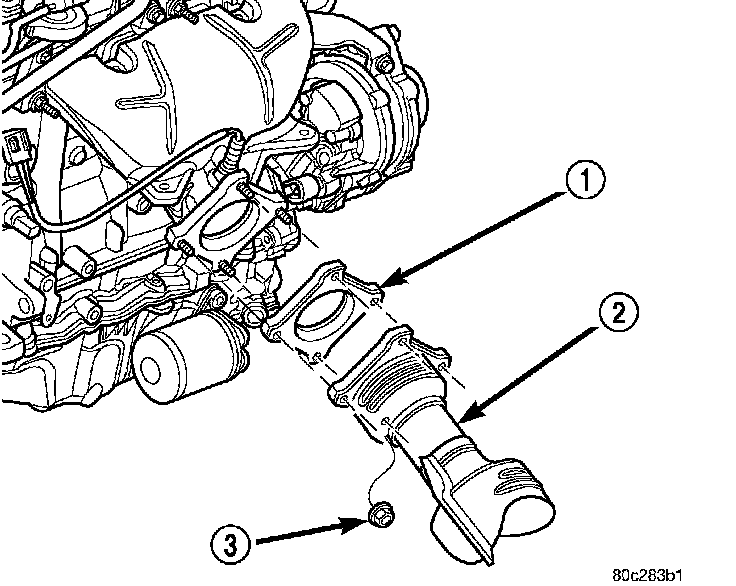 1
2
3
80c283b1