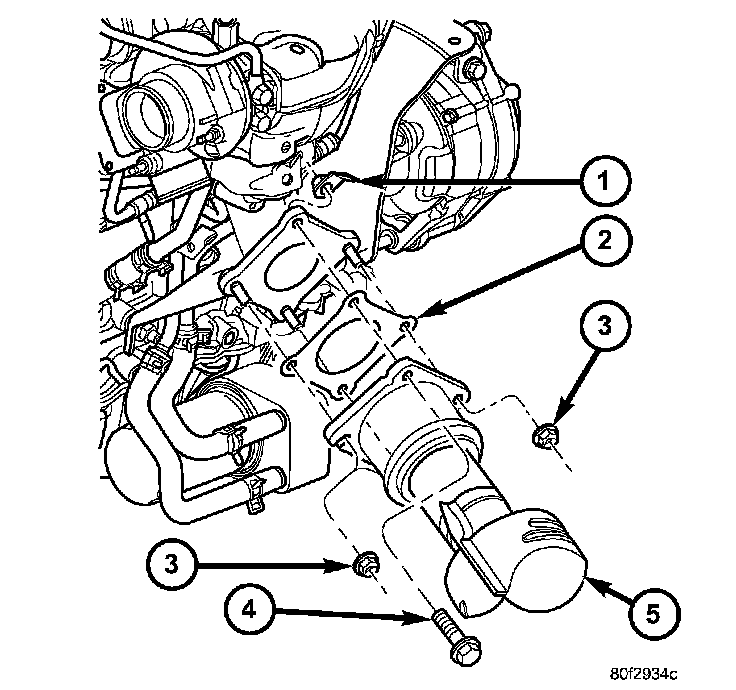 1
2
3
3
4
5
80f2934c