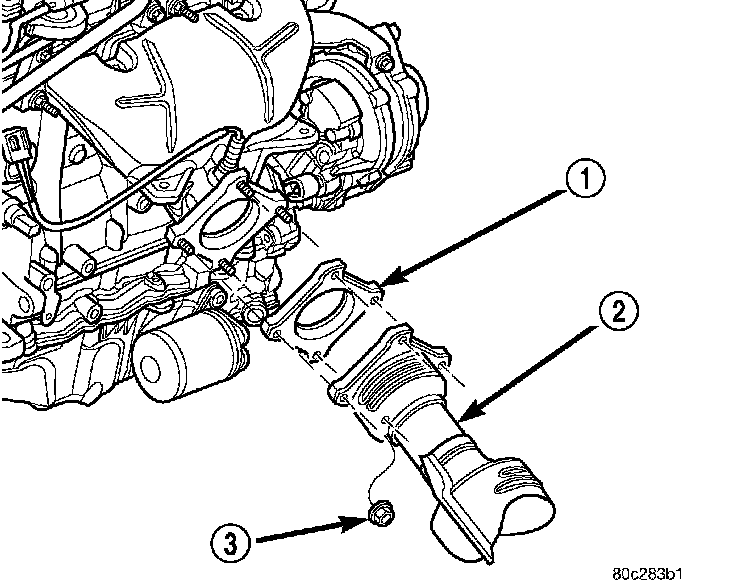 1
2
3
80c283b1