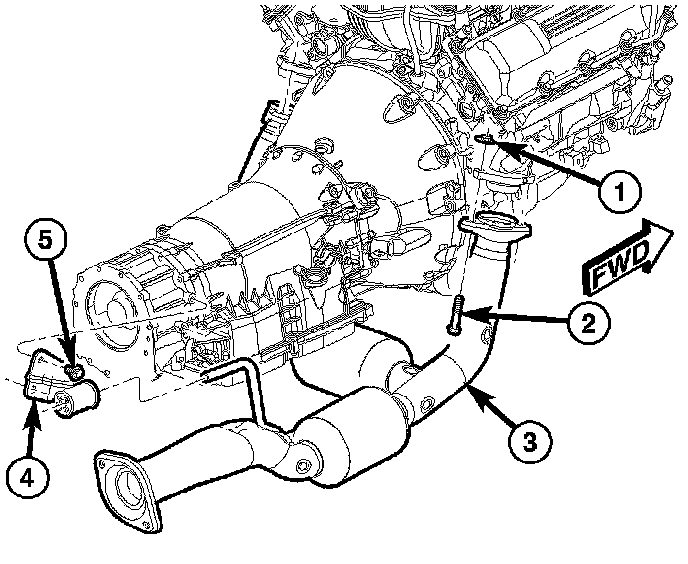 1
5
FWD
2
3
4