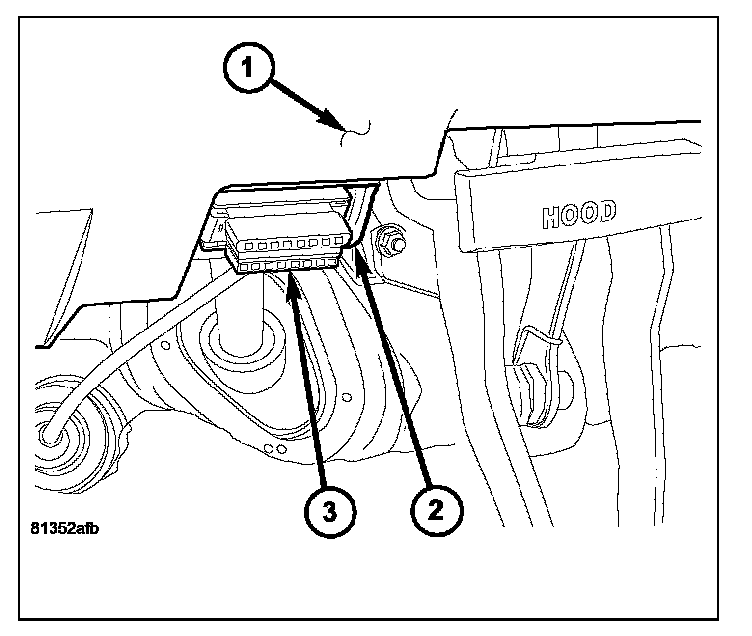 1

HOOD

3

2

81352afb