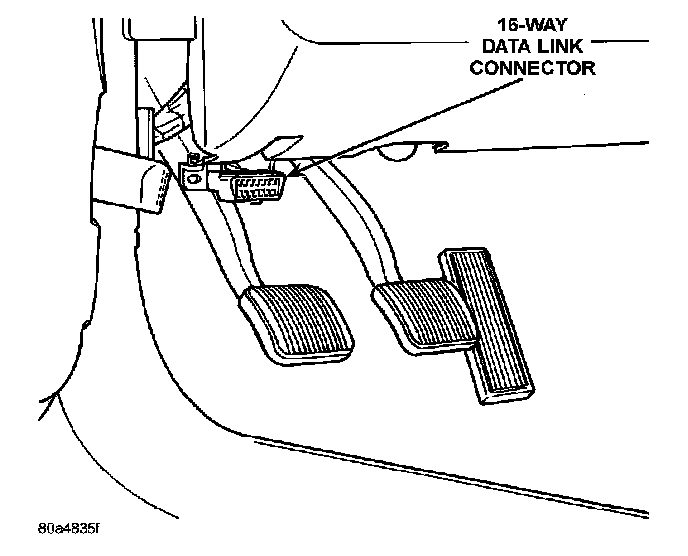 16-WAY
DATA LINK
CONNECTOR

80a4835f