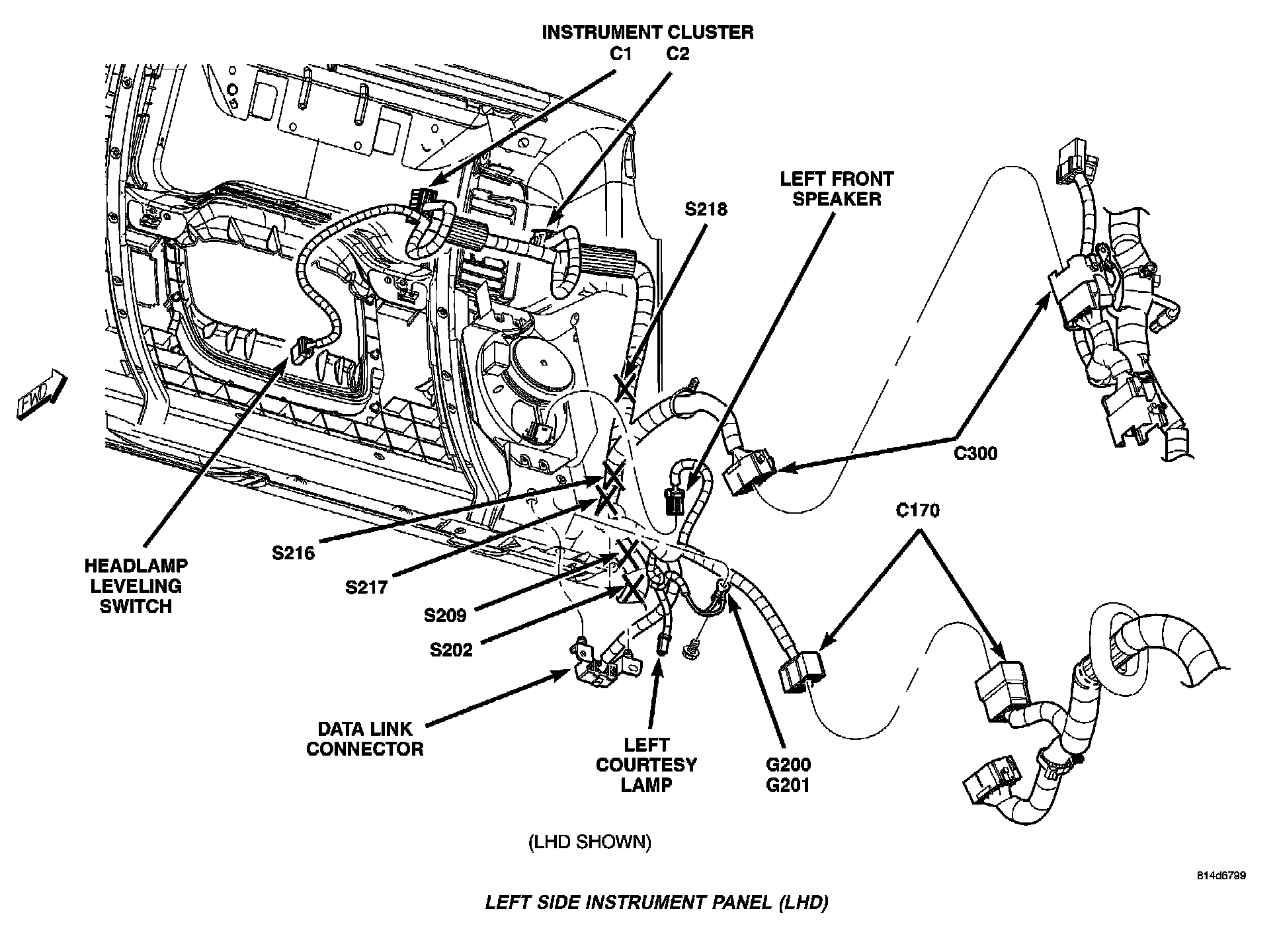 INSTRUMENT CLUSTER
C1 C2

LEFT FRONT SPEAKER

S218

FWD

C300

C170

HEADLAMP LEVELING SWITCH

S216

S217

S209

S202

DATA LINK CONNECTOR

LEFT COURTESY LAMP

G200
G201

(LHD SHOWN)

814d6799

LEFT SIDE INSTRUMENT PANEL (LHD)