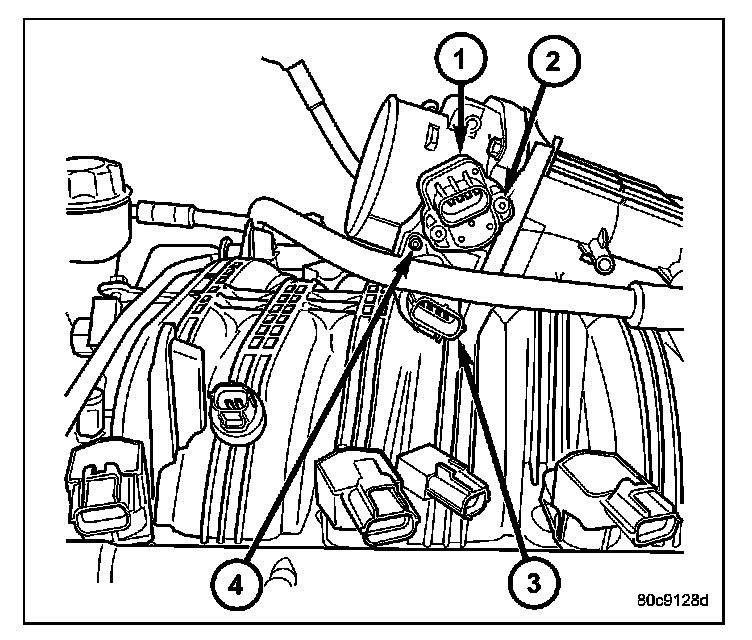 1
2
4
3
80c9128d