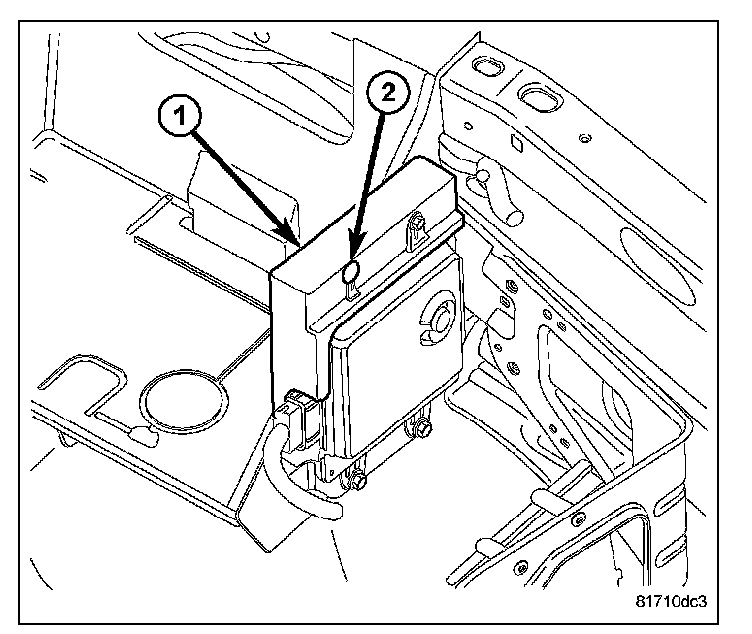 1
2
81710dc3