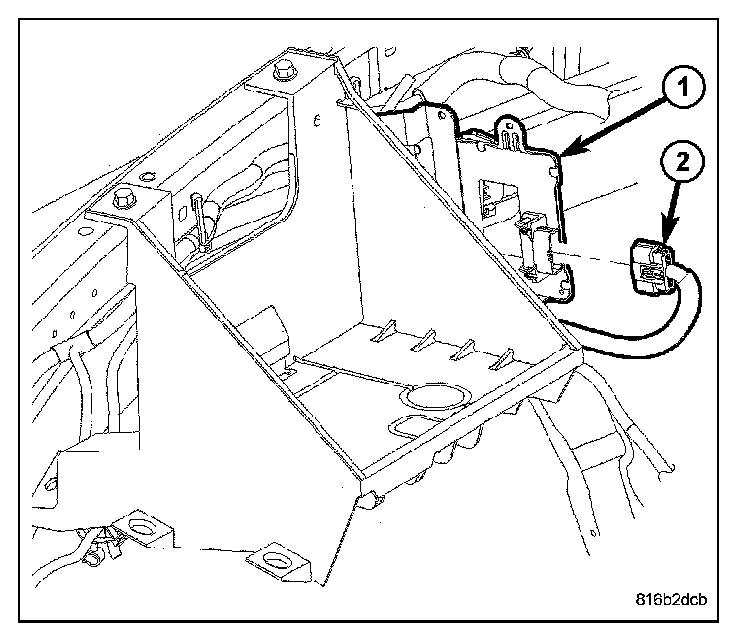 1
2
816b2dcb