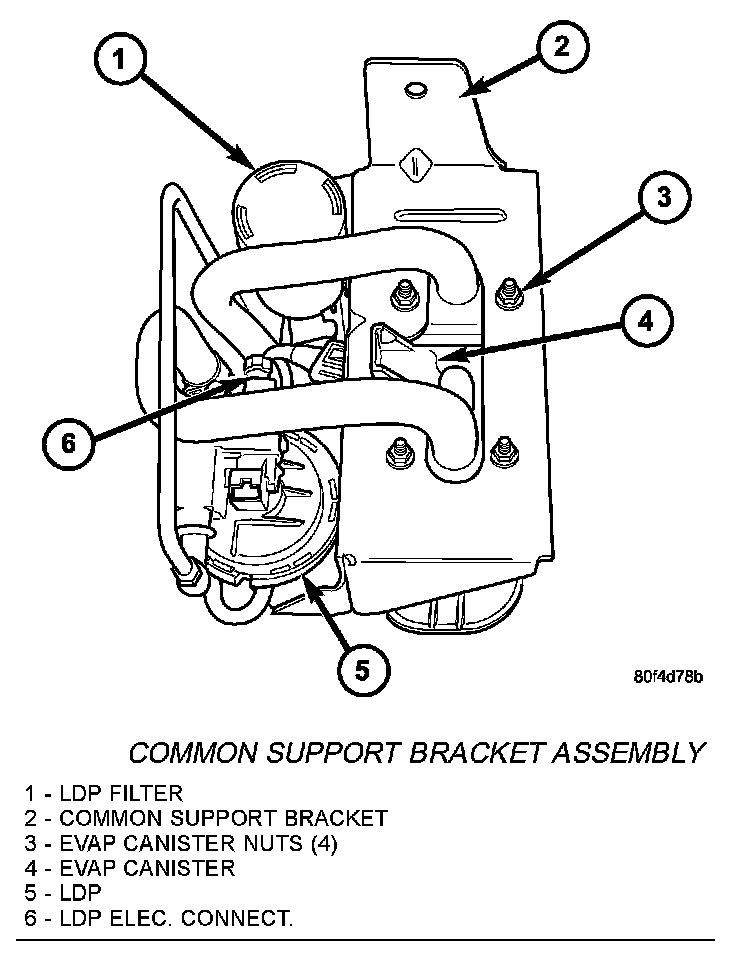 1
2
3
4
6
5
80f4d78b

COMMON SUPPORT BRACKET ASSEMBLY

1 - LDP FILTER
2 - COMMON SUPPORT BRACKET
3 - EVAP CANISTER NUTS (4)
4 - EVAP CANISTER
5 - LDP
6 - LDP ELEC. CONNECT.