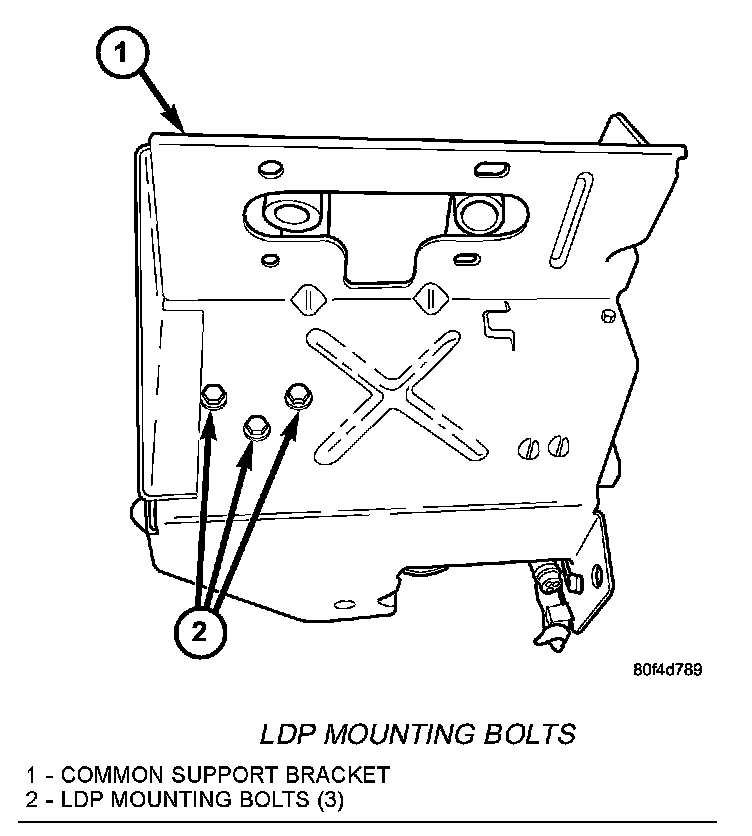 1

2

80f4d789

LDP MOUNTING BOLTS

1 - COMMON SUPPORT BRACKET
2 - LDP MOUNTING BOLTS (3)