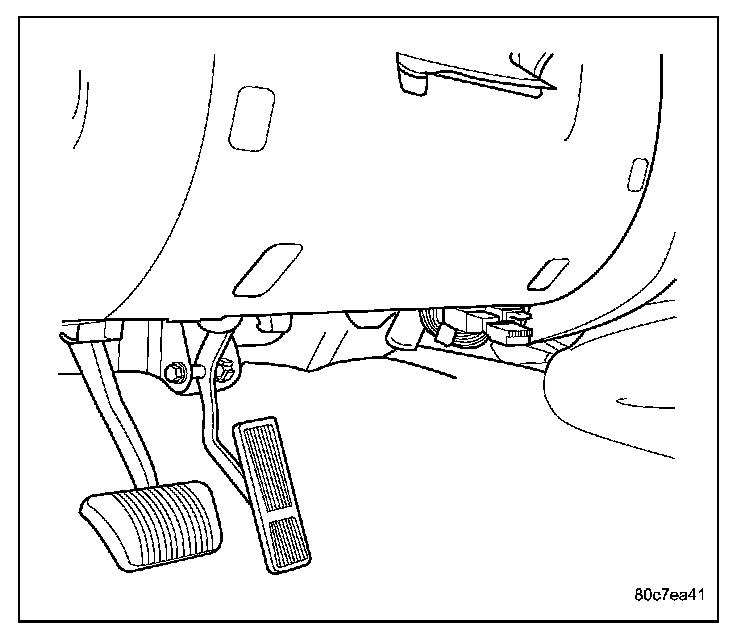 80c7ea41