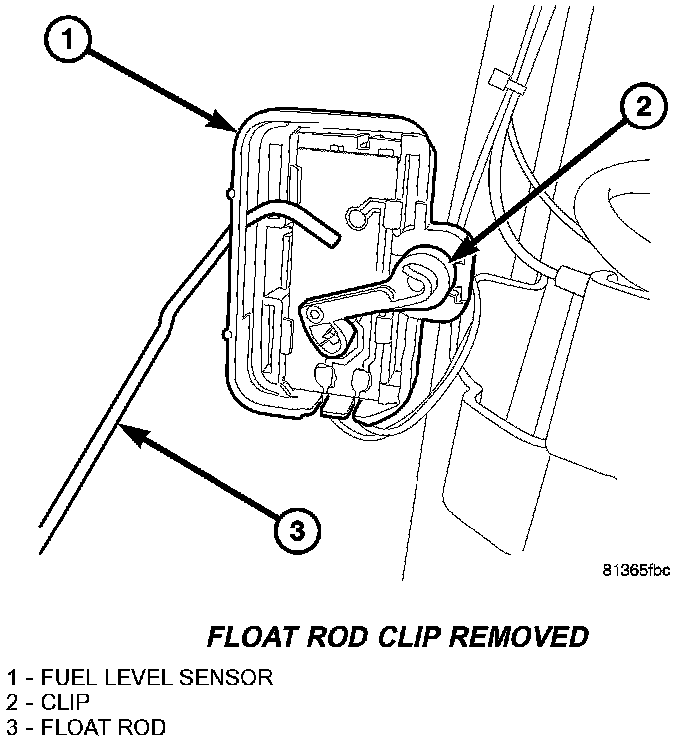 1

2

3

81365fbc

FLOAT ROD CLIP REMOVED

1 - FUEL LEVEL SENSOR
2 - CLIP
3 - FLOAT ROD