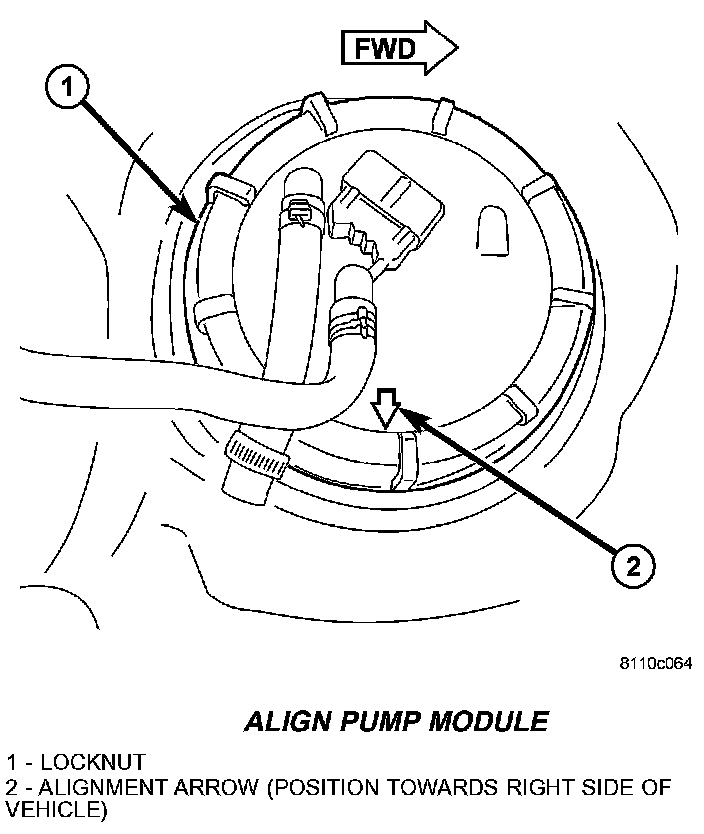 FWD

1

2

8110c064

ALIGN PUMP MODULE

1 - LOCKNUT
2 - ALIGNMENT ARROW (POSITION TOWARDS RIGHT SIDE OF VEHICLE)