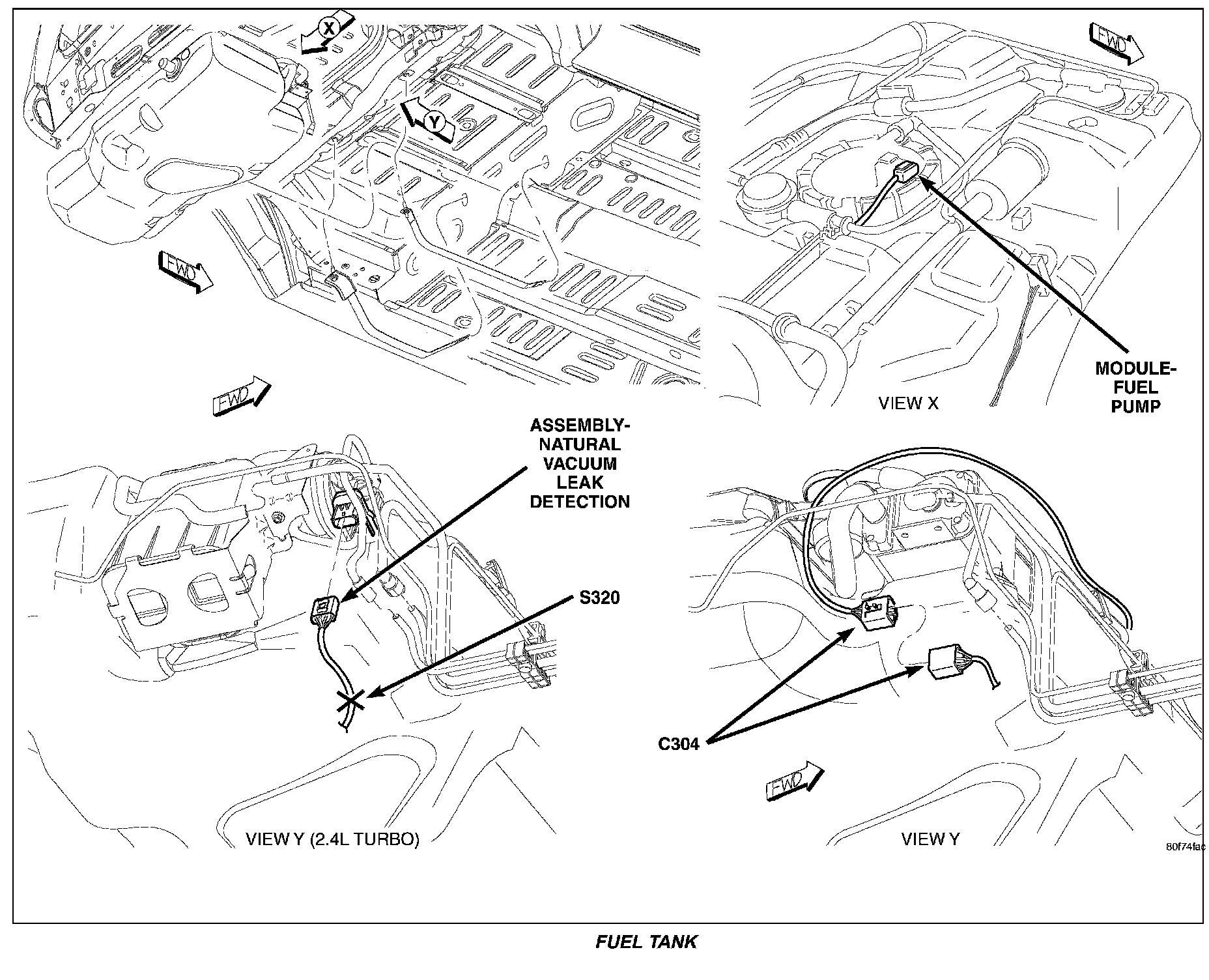 X

Y

FWD

FWD

FWD

MODULE-FUEL PUMP

VIEW X

ASSEMBLY-NATURAL VACUUM LEAK DETECTION

S320

VIEW Y (2.4L TURBO)

C304

FWD

VIEW Y

80f74fac

FUEL TANK