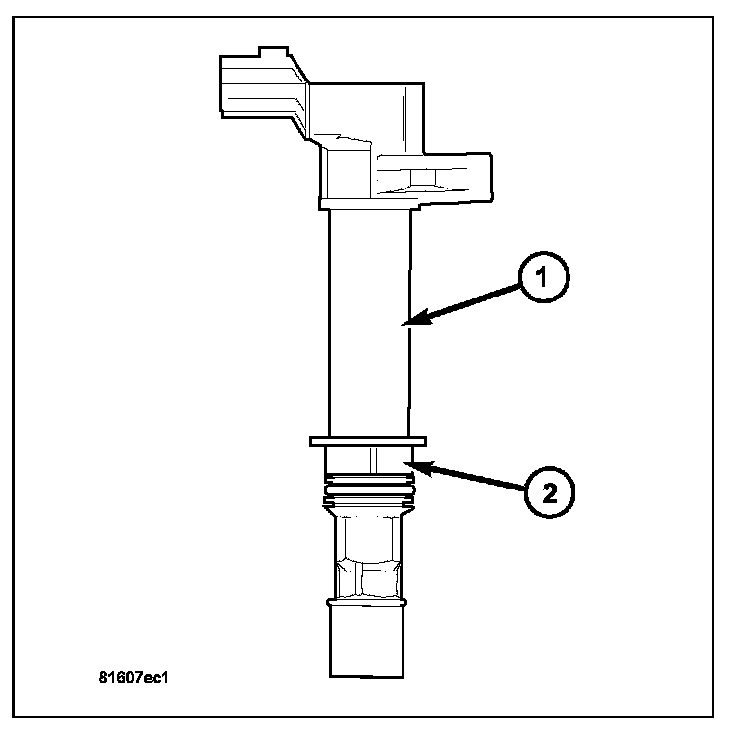 1

2

81607ec1