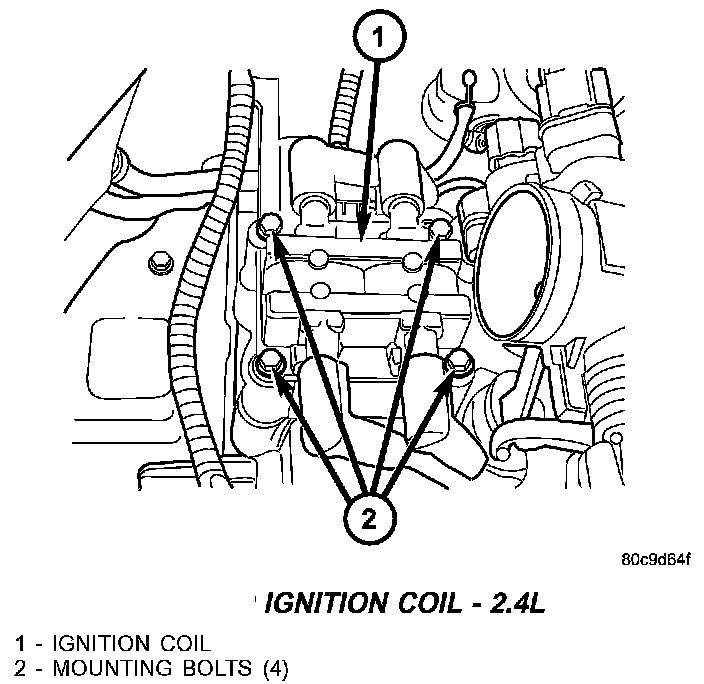 1

2

80c9d64f

IGNITION COIL - 2.4L

1 - IGNITION COIL
2 - MOUNTING BOLTS (4)