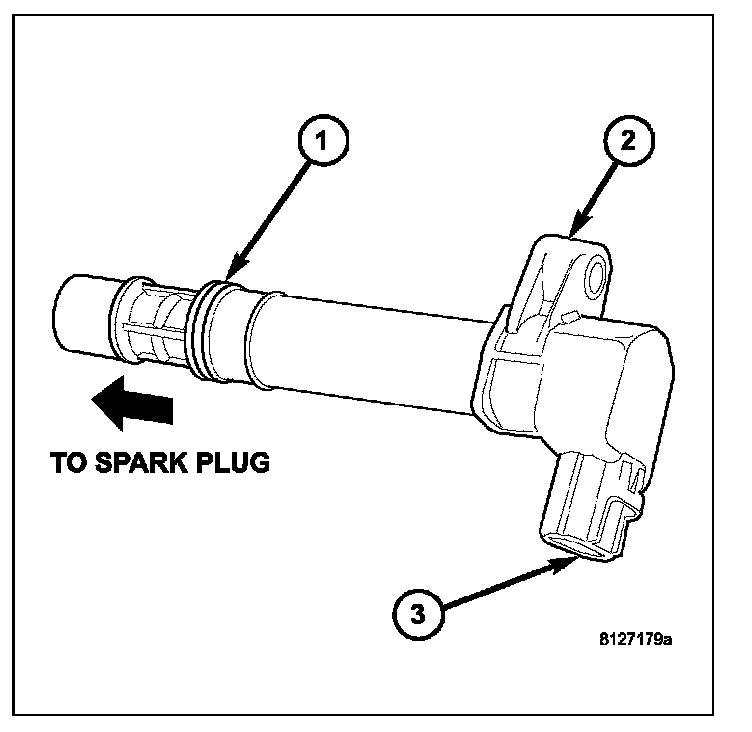 1

2

TO SPARK PLUG

3

8127179a