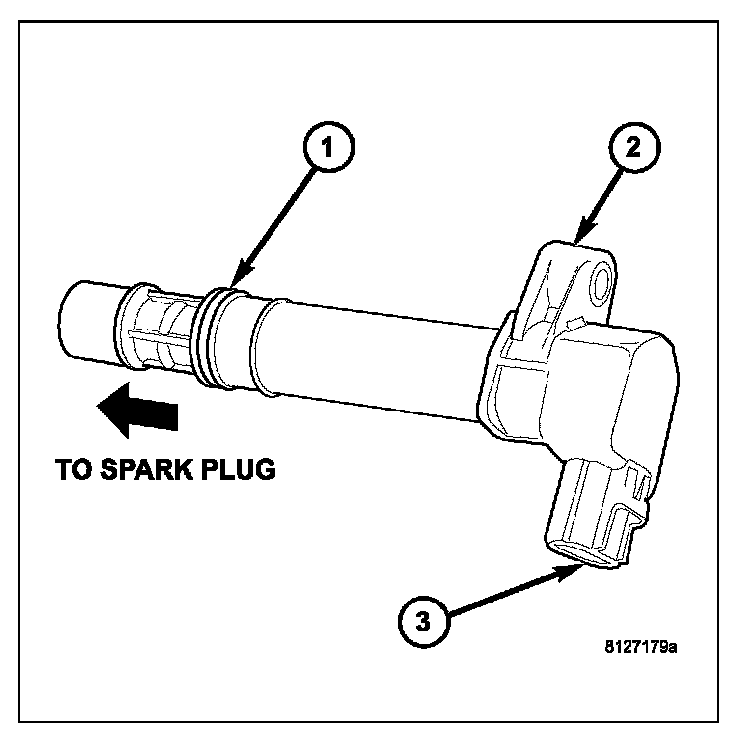 1

2

TO SPARK PLUG

3

8127179a