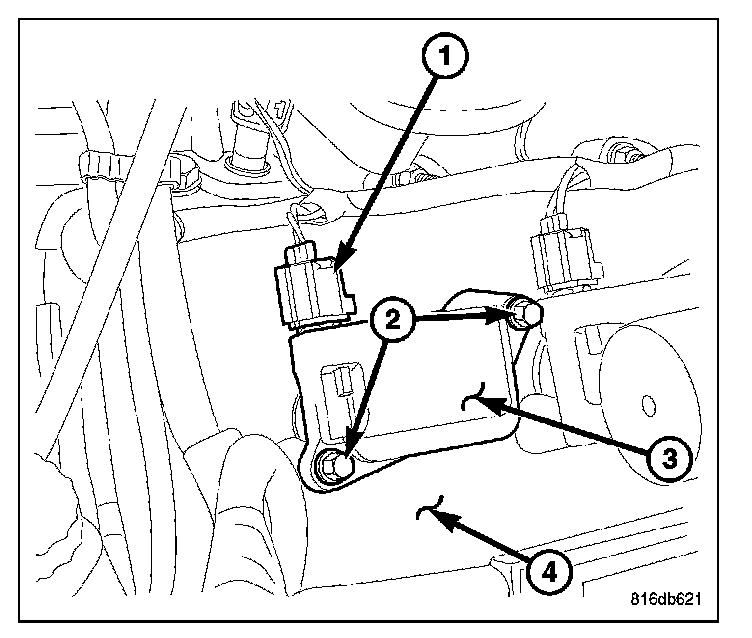 1
2
3
4
816db621