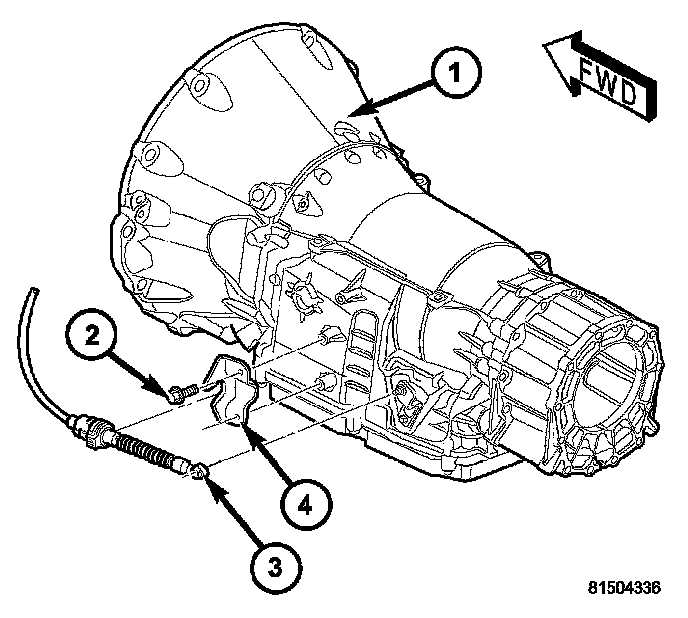 1

FWD

2

4

3

81504336