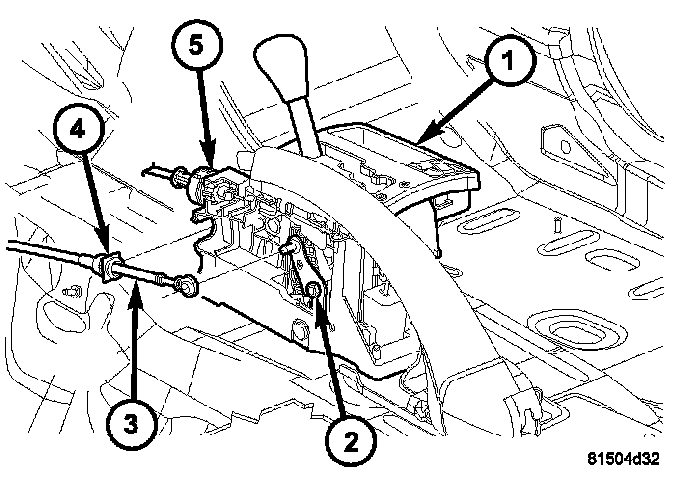 5
1
4
3
2
81504d32