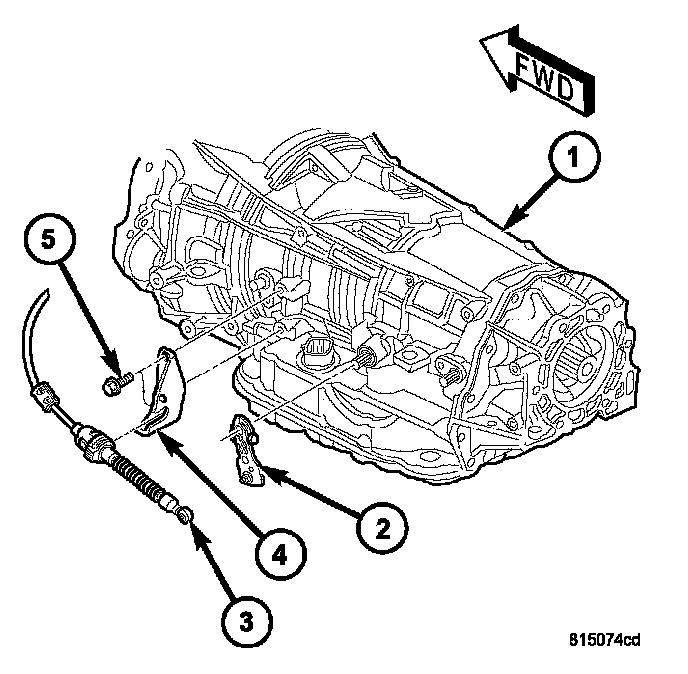 FWD

1

5

2

4

3

815074cd