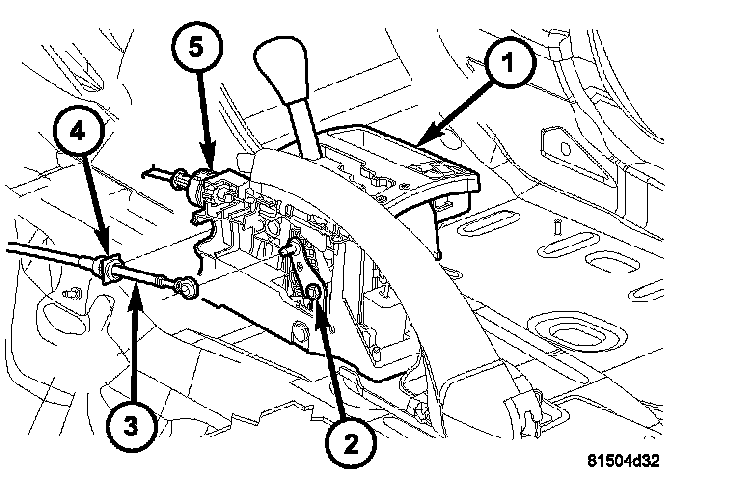 5
1
4
3
2
81504d32