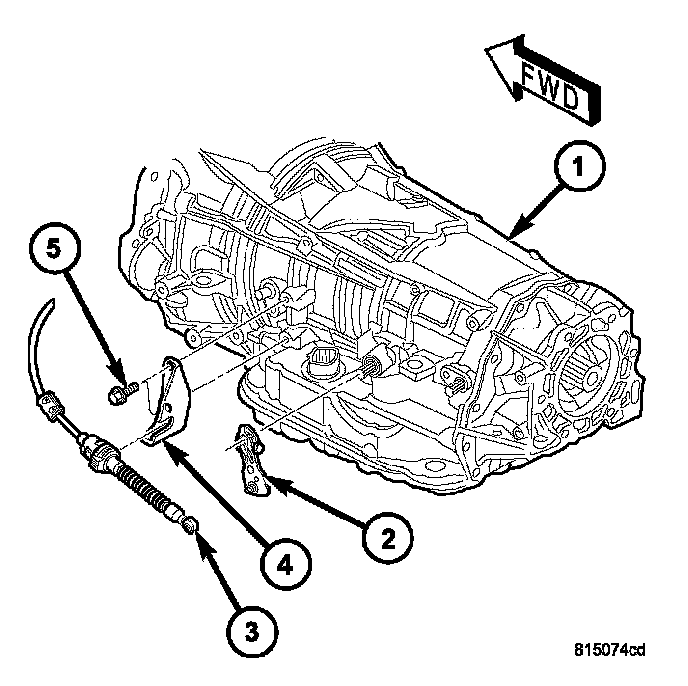 FWD

1

5

2

4

3

815074cd