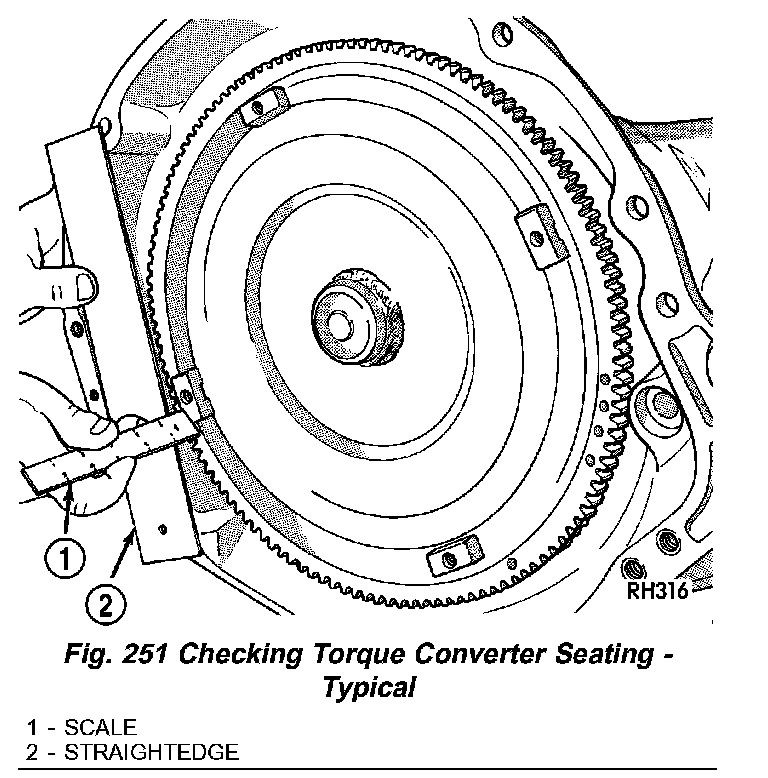 1

2

RH316

Fig. 251 Checking Torque Converter Seating - Typical

1 - SCALE
2 - STRAIGHTEDGE