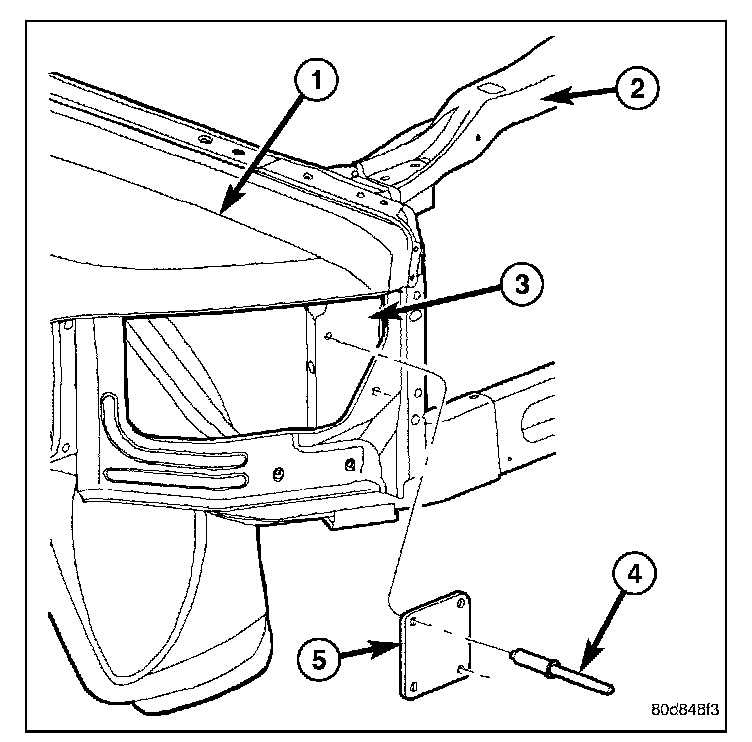 1
2
3
4
5
80d848f3