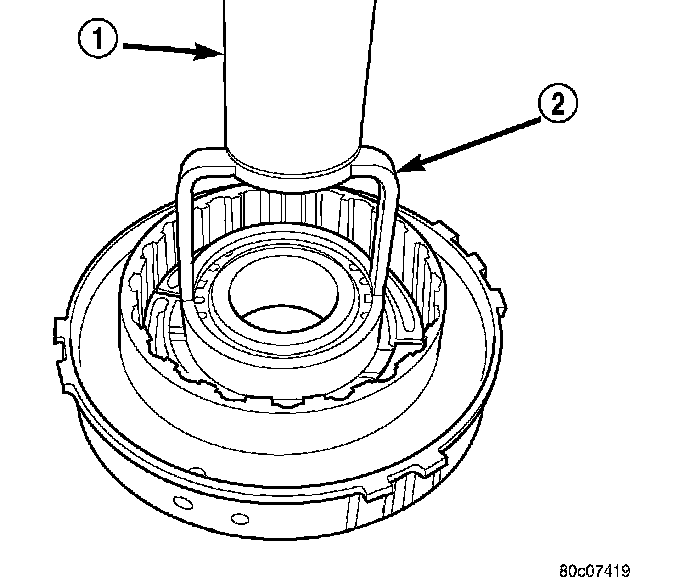 1
2
80c07419