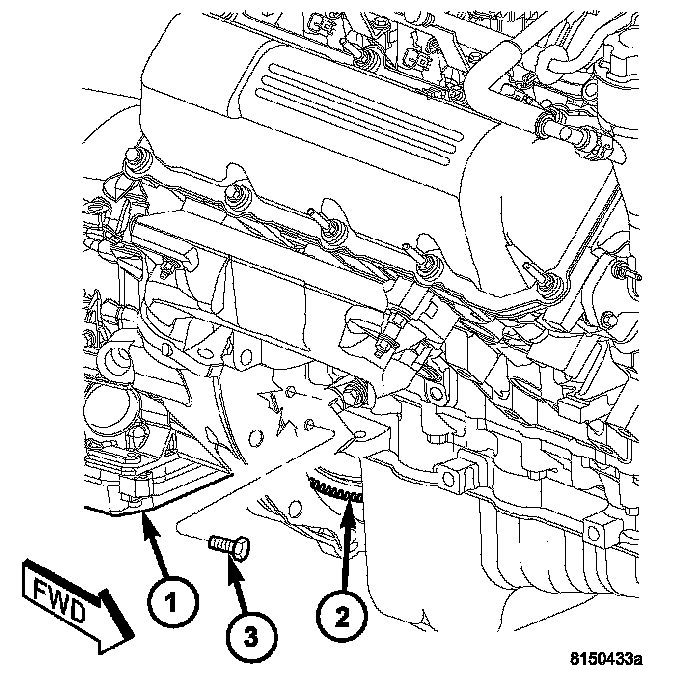 FWD
1
3
2
8150433a