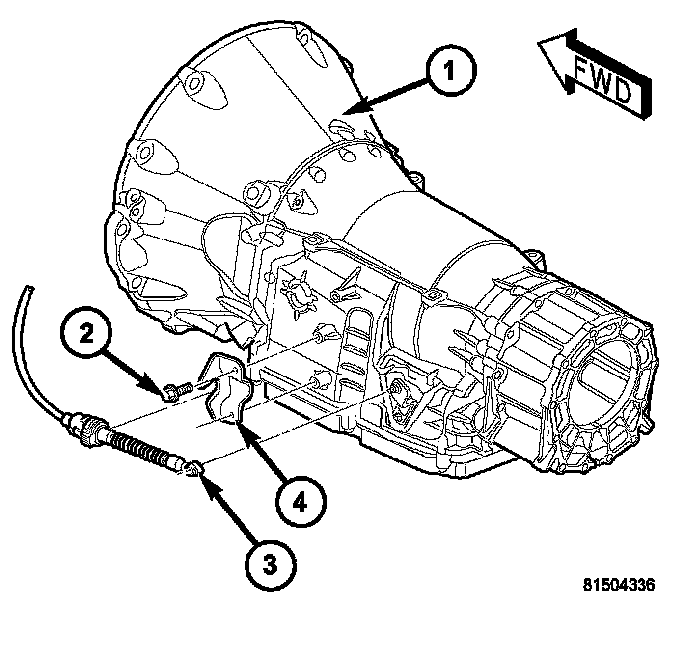 1

FWD

2

4

3

81504336