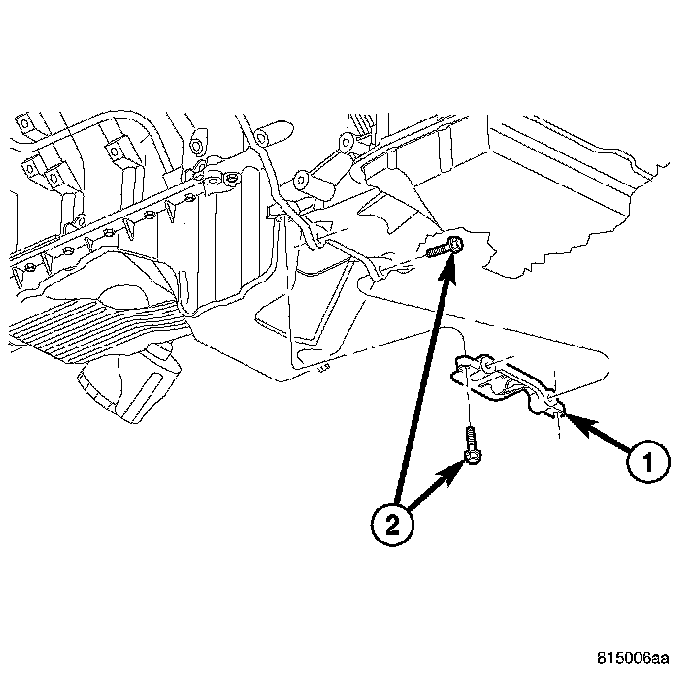 1

2

815006aa