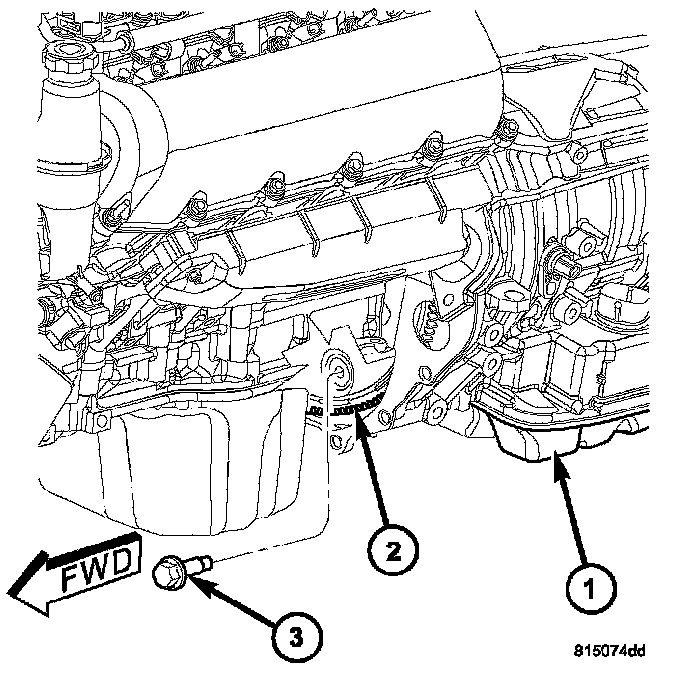 FWD

2

1

3

815074dd