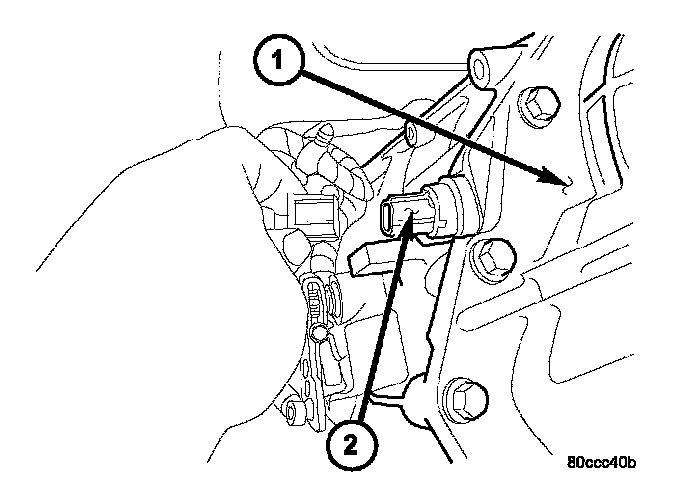 1

2

80ccc40b