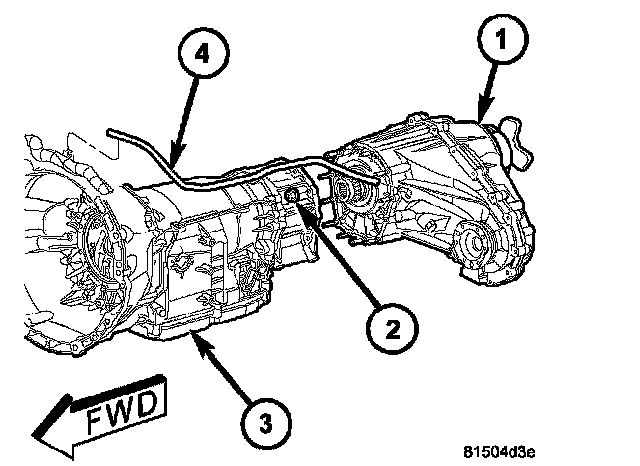 4
1
2
3
FWD
81504d3e