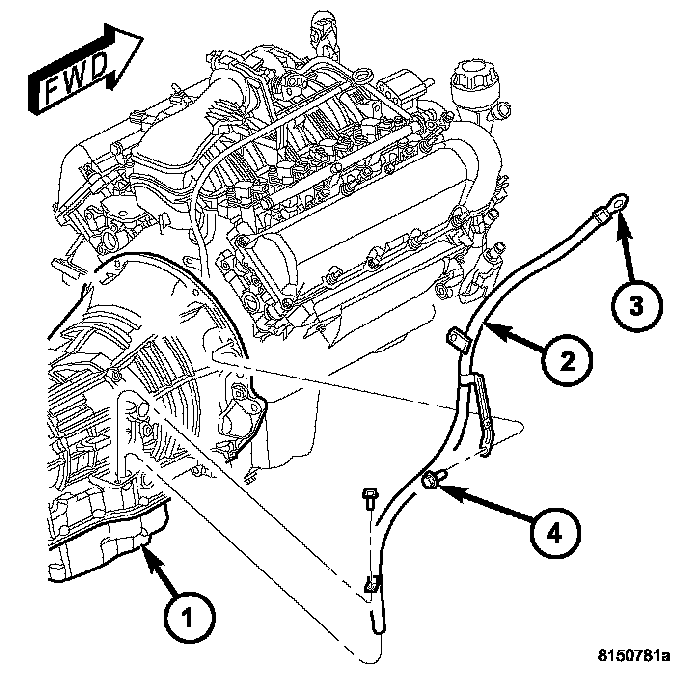 FWD

3

2

4

1

8150781a