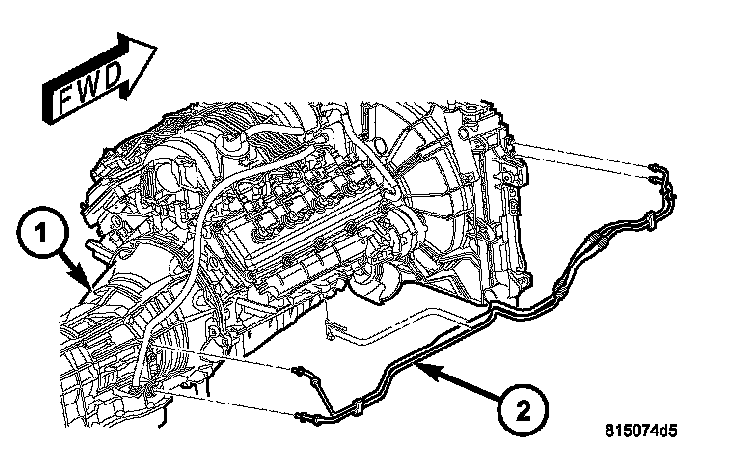 FWD

1

2

815074d5