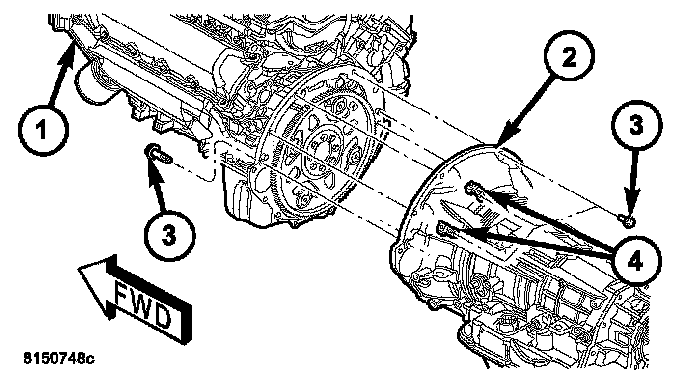 1
2
3
3
4
FWD
8150748c