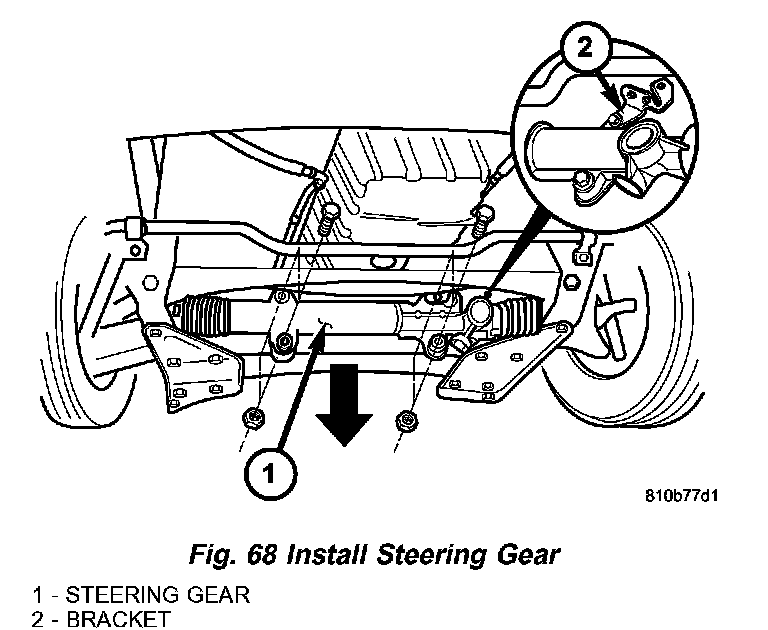 2

1

810b77d1

Fig. 68 Install Steering Gear

1 - STEERING GEAR
2 - BRACKET