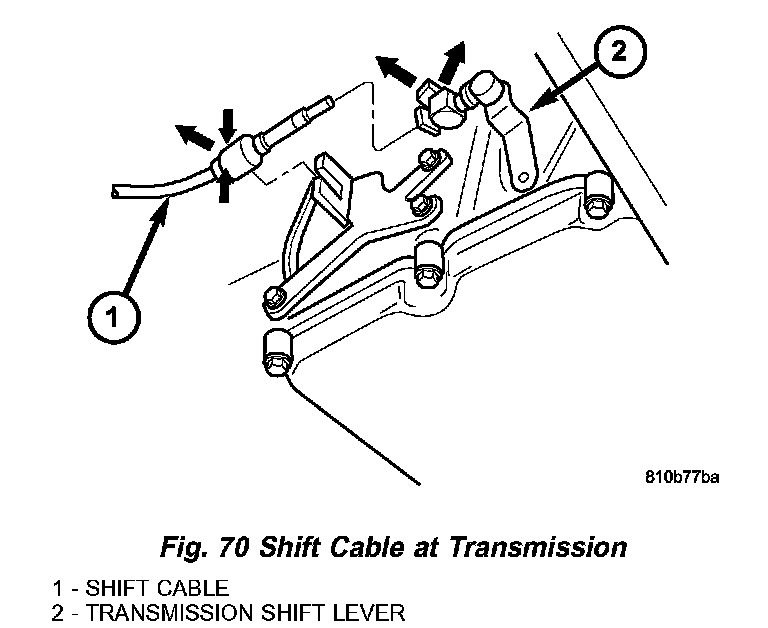 2

1

810b77ba

Fig. 70 Shift Cable at Transmission

1 - SHIFT CABLE
2 - TRANSMISSION SHIFT LEVER