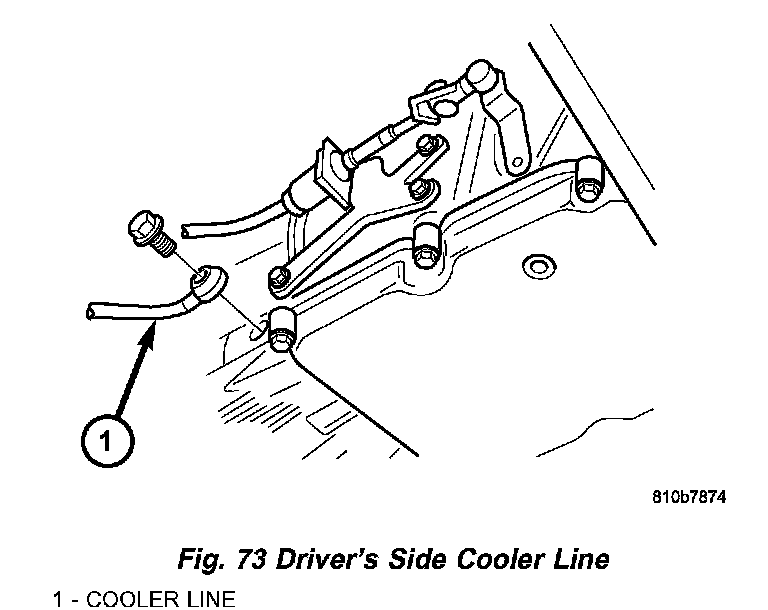 1

810b7874

Fig. 73 Driver's Side Cooler Line

1 - COOLER LINE