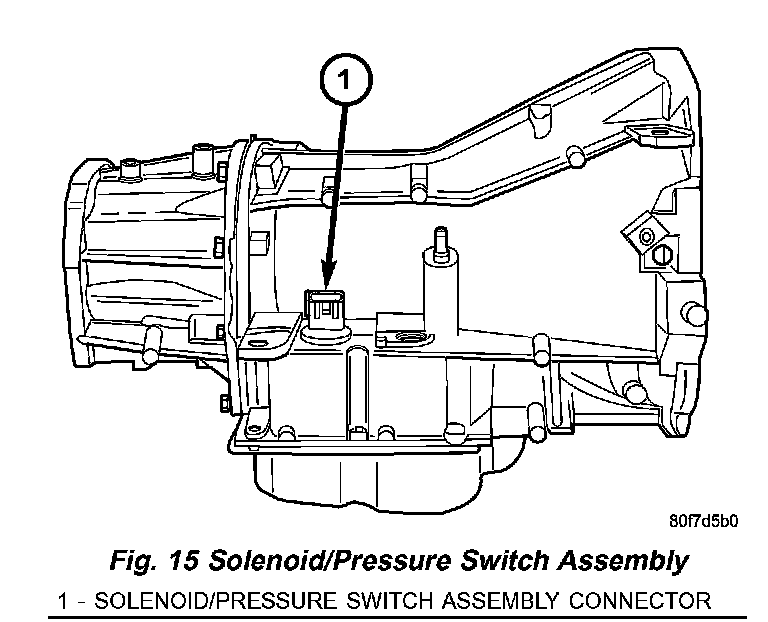 1

80f7d5b0

Fig. 15 Solenoid/Pressure Switch Assembly

1 - SOLENOID/PRESSURE SWITCH ASSEMBLY CONNECTOR