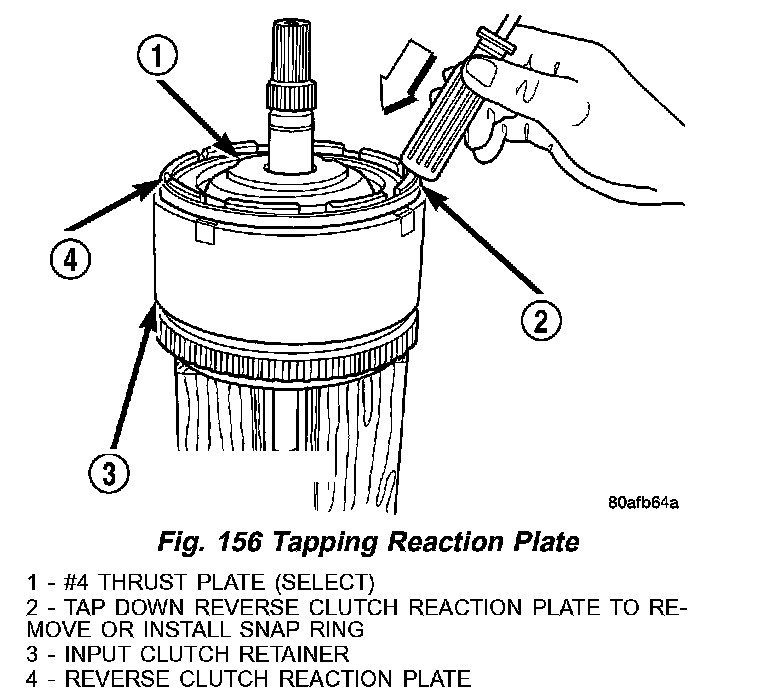 1

4

2

3

80afb64a

Fig. 156 Tapping Reaction Plate

1 - #4 THRUST PLATE (SELECT)
2 - TAP DOWN REVERSE CLUTCH REACTION PLATE TO REMOVE OR INSTALL SNAP RING
3 - INPUT CLUTCH RETAINER
4 - REVERSE CLUTCH REACTION PLATE